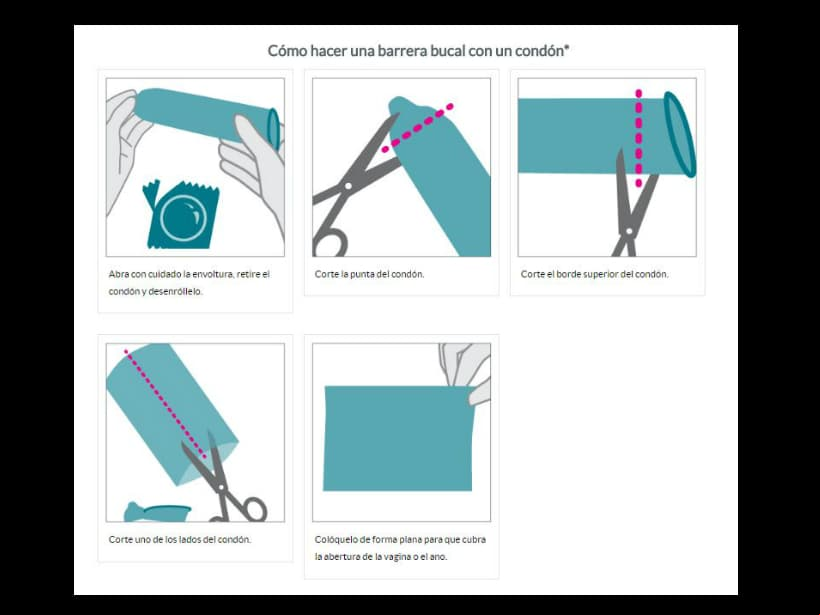 Cómo hacer una barrera bucal con un condón*

Abra con cuidado la envoltura, retire el condón y desenróllelo.

Corte la punta del condón.

Corte el borde superior del condón.

Corte uno de los lados del condón.

Colóquelo de forma plana para que cubra la abertura de la vagina o el ano.